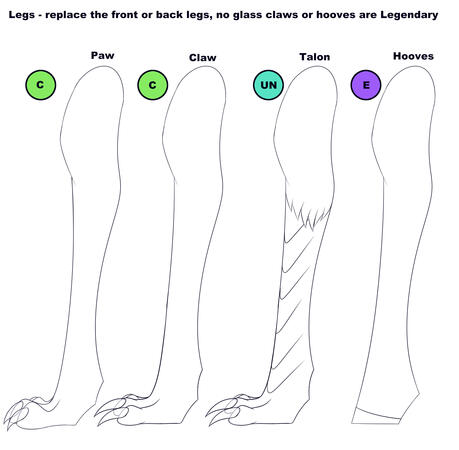 Legs - replace the front or back legs, no glass claws or hooves are Legendary

C
Paw

C
Claw

UN
Talon

E
Hooves